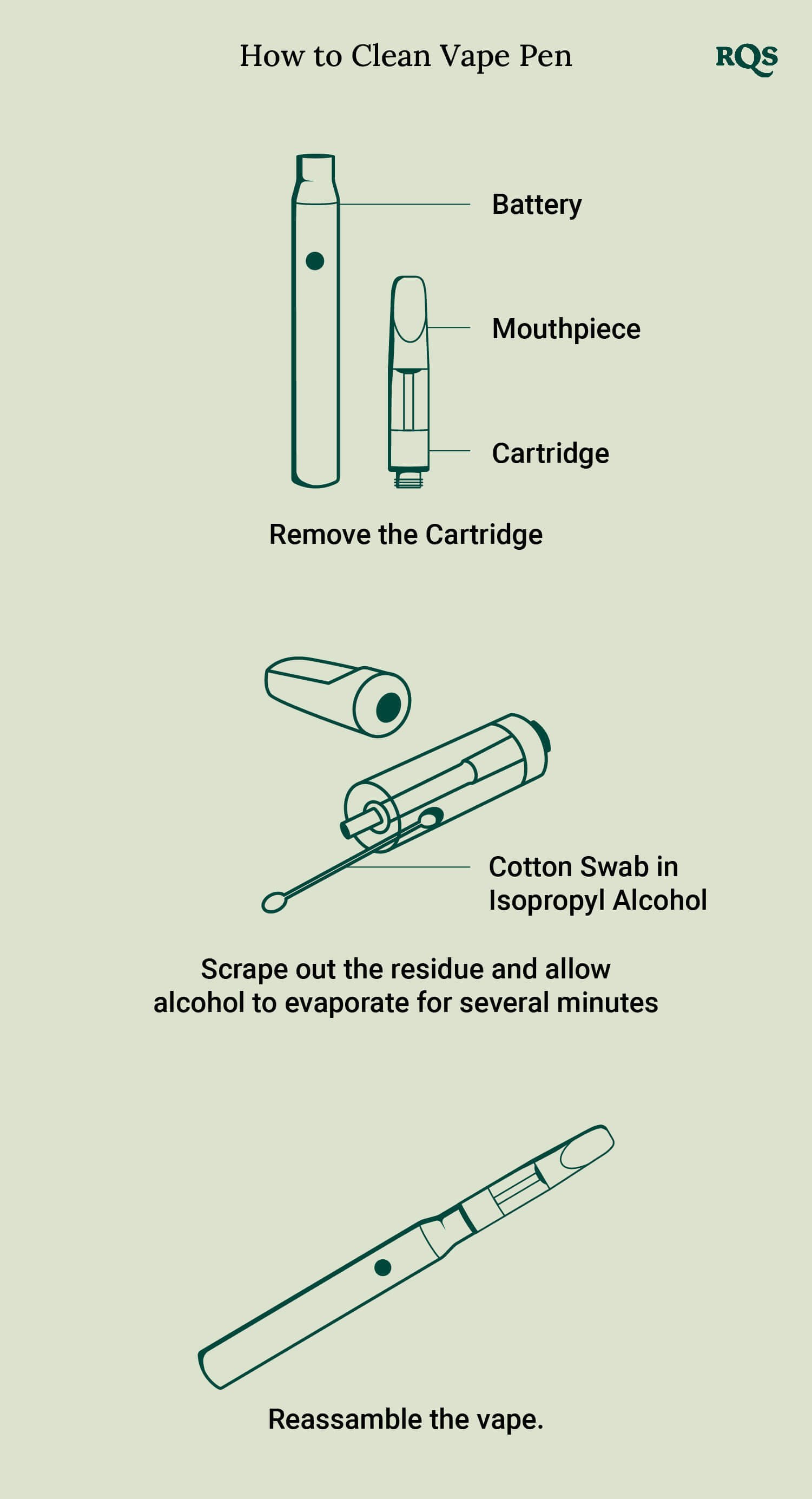 How to Clean Vape Pen

RQS

Battery

Mouthpiece

Cartridge

Remove the Cartridge

Cotton Swab in Isopropyl Alcohol

Scrape out the residue and allow alcohol to evaporate for several minutes

Reassamble the vape.